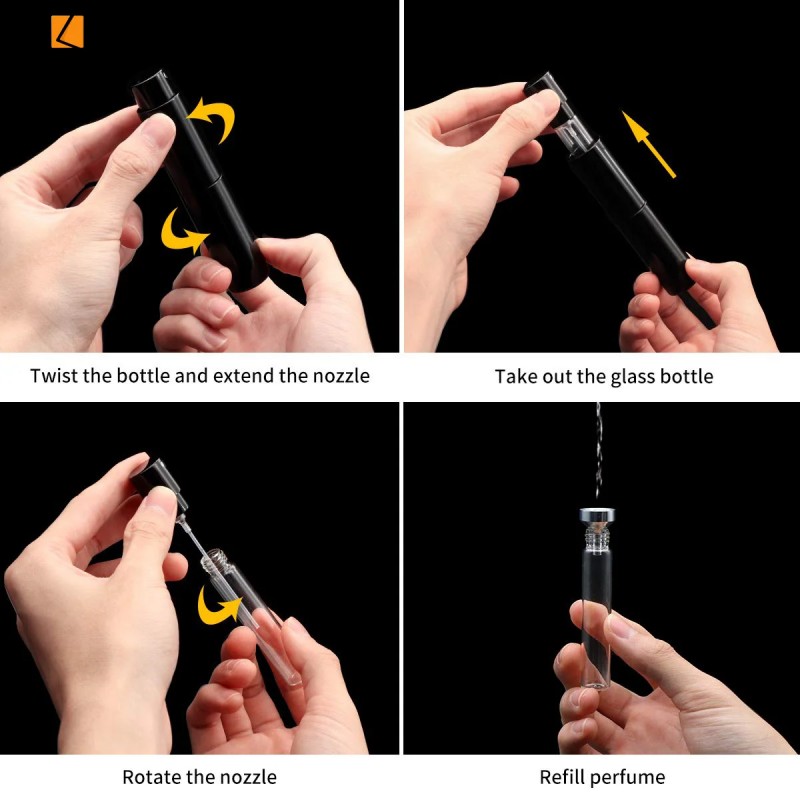 Twist the bottle and extend the nozzle

Take out the glass bottle

Rotate the nozzle

Refill perfume