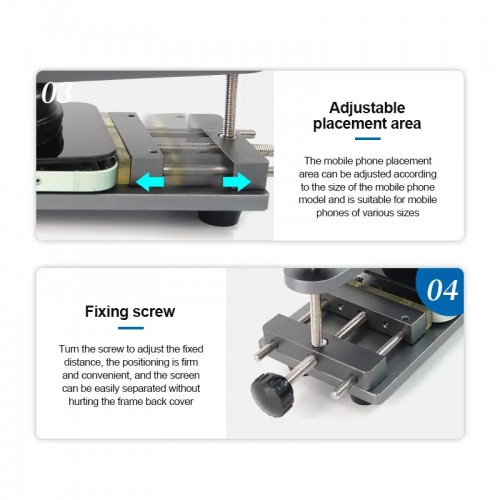 03

Adjustable placement area

The mobile phone placement area can be adjusted according to the size of the mobile phone model and is suitable for mobile phones of various sizes

04

Fixing screw

Turn the screw to adjust the fixed distance, the positioning is firm and convenient, and the screen can be easily separated without hurting the frame back cover