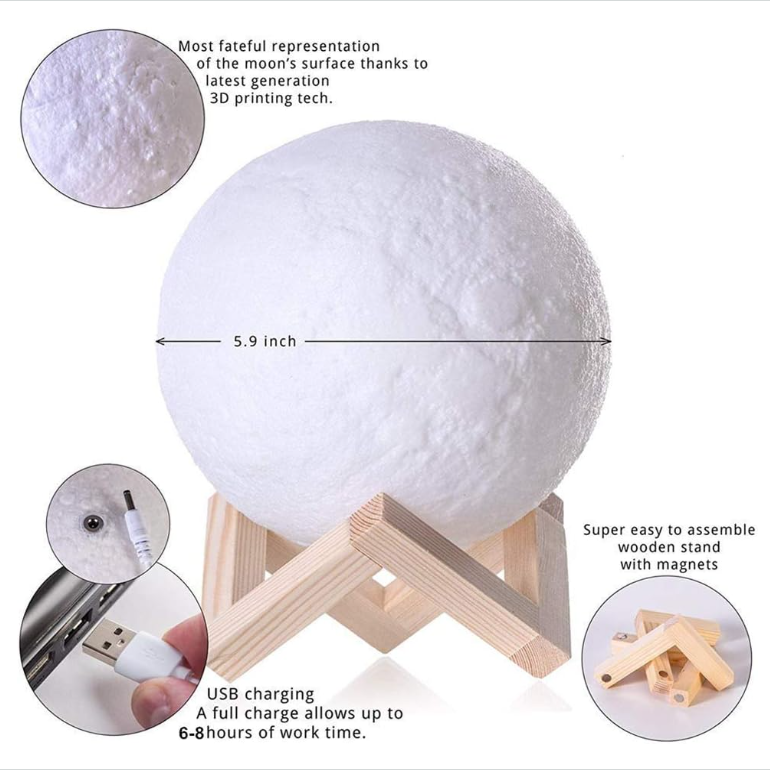 Most fateful representation of the moon's surface thanks to latest generation 3D printing tech.

5.9 inch

Super easy to assemble wooden stand with magnets

USB charging
A full charge allows up to 6-8 hours of work time.